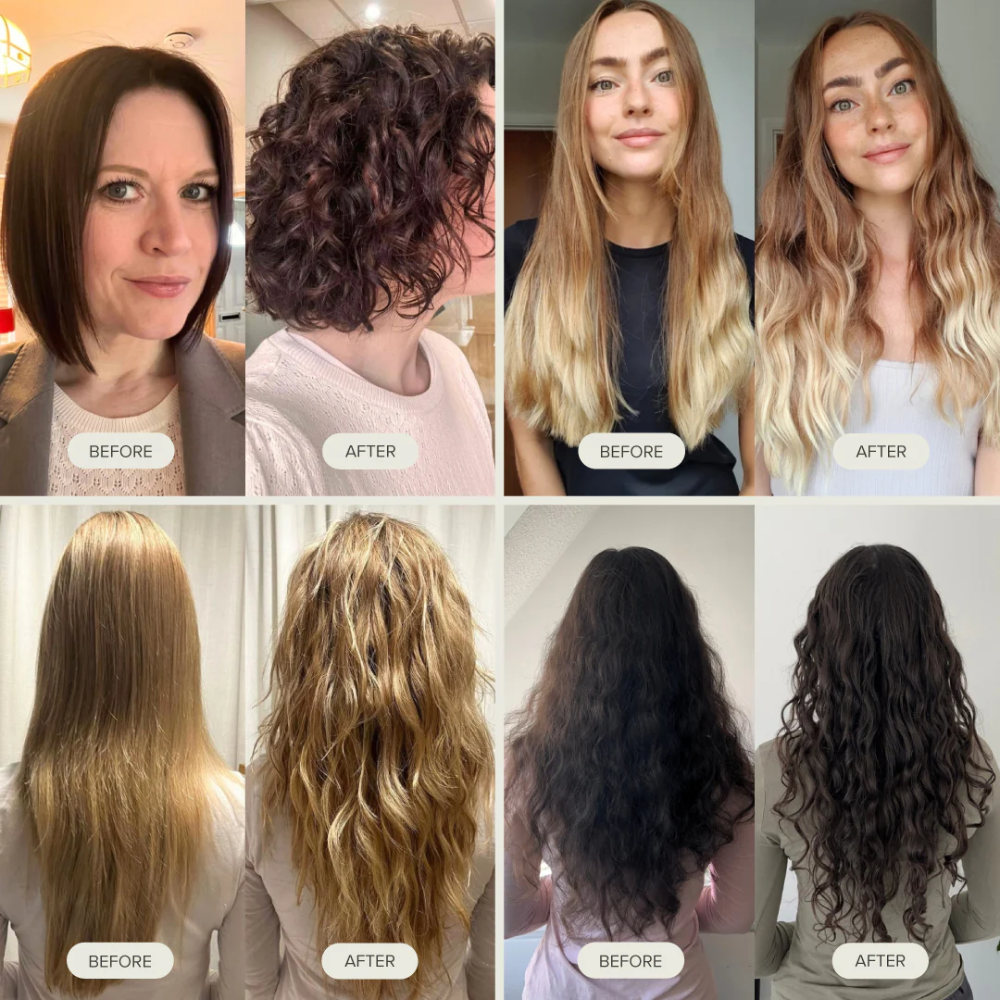 BEFORE AFTER BEFORE AFTER

BEFORE AFTER BEFORE AFTER